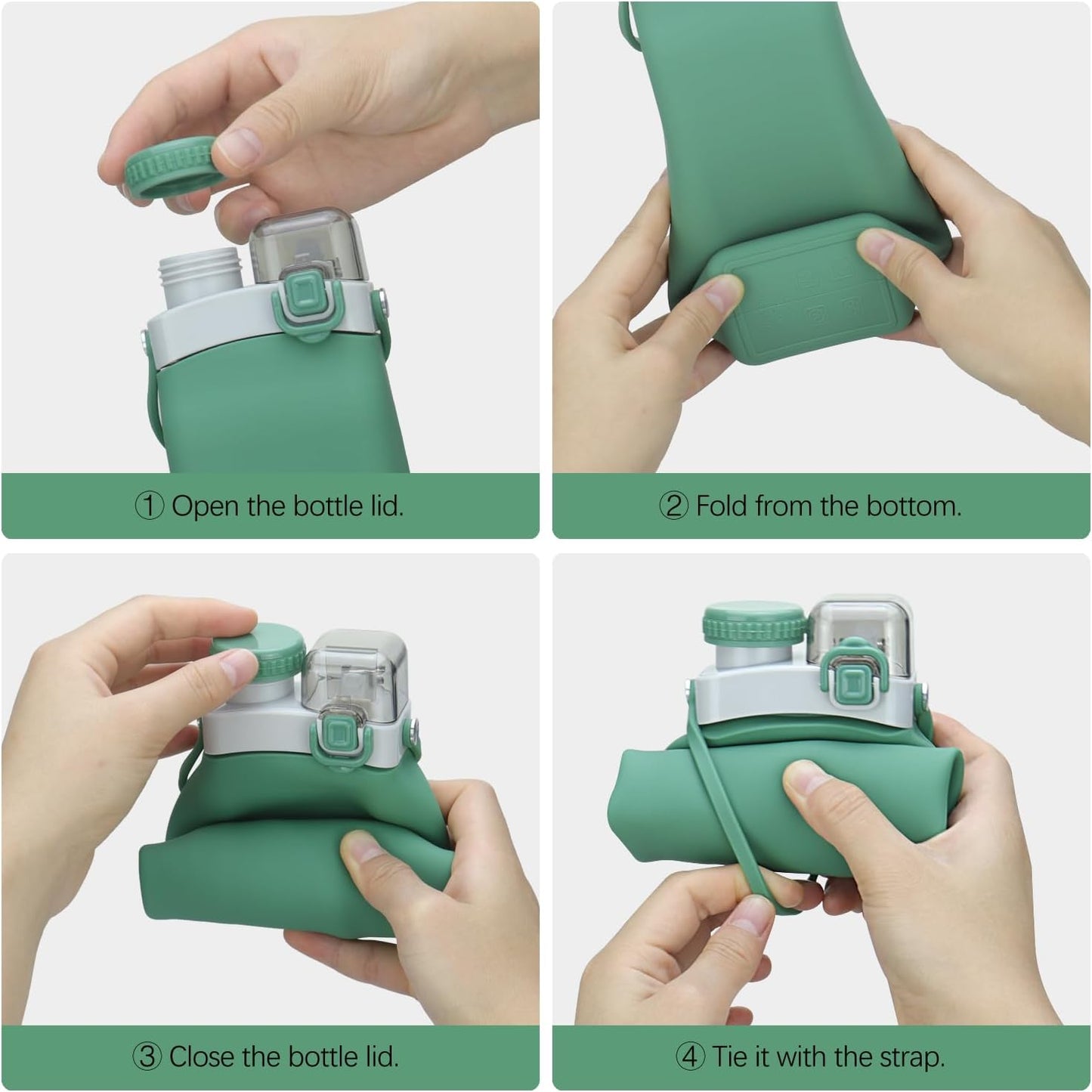 ① Open the bottle lid.

② Fold from the bottom.

③ Close the bottle lid.

④ Tie it with the strap.